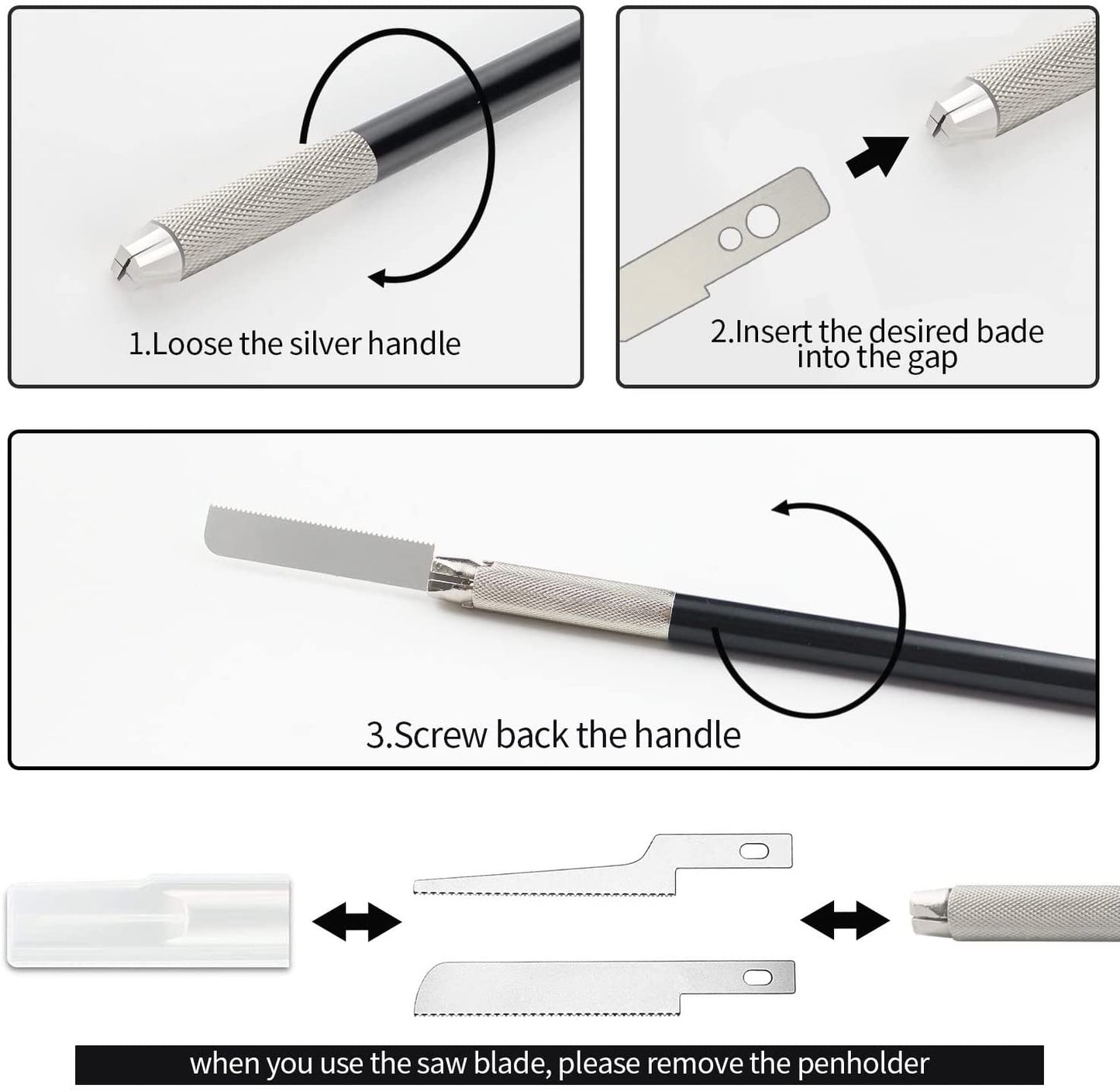 1.Loose the silver handle

2.Insert the desired bade into the gap

3.Screw back the handle

when you use the saw blade, please remove the penholder