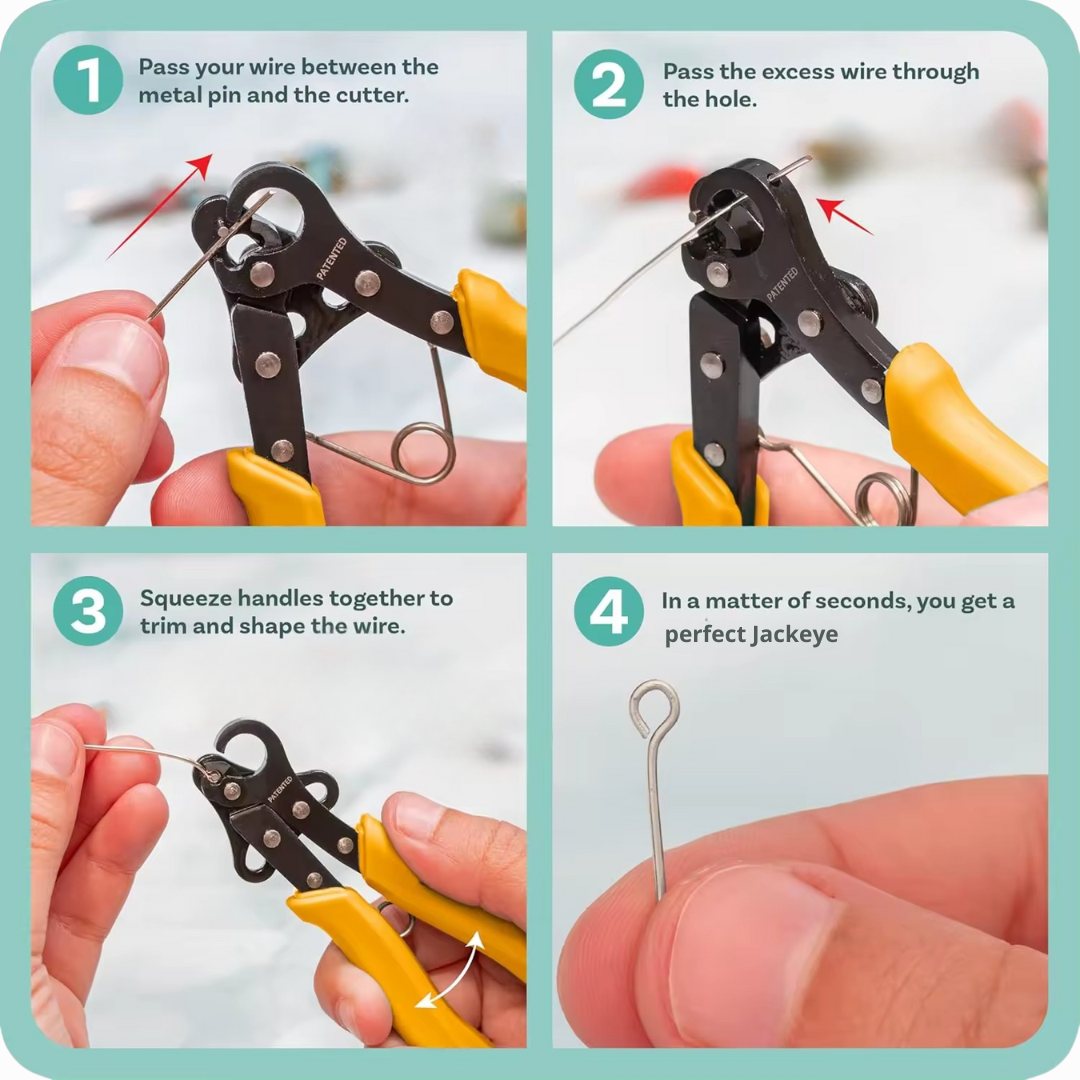 1 Pass your wire between the metal pin and the cutter.

PATENTED

2 Pass the excess wire through the hole.

PATENTED

3 Squeeze handles together to trim and shape the wire.

PATENTED

4 In a matter of seconds, you get a perfect Jackeye