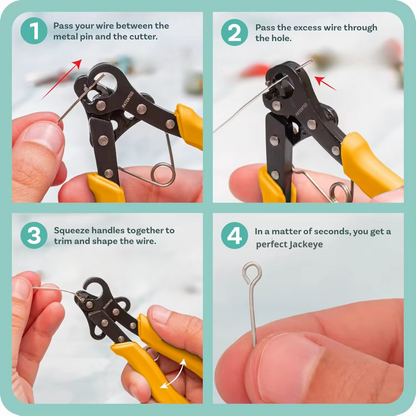 1 Pass your wire between the metal pin and the cutter.

PATENTED

2 Pass the excess wire through the hole.

PATENTED

3 Squeeze handles together to trim and shape the wire.

4 In a matter of seconds, you get a perfect Jackeye